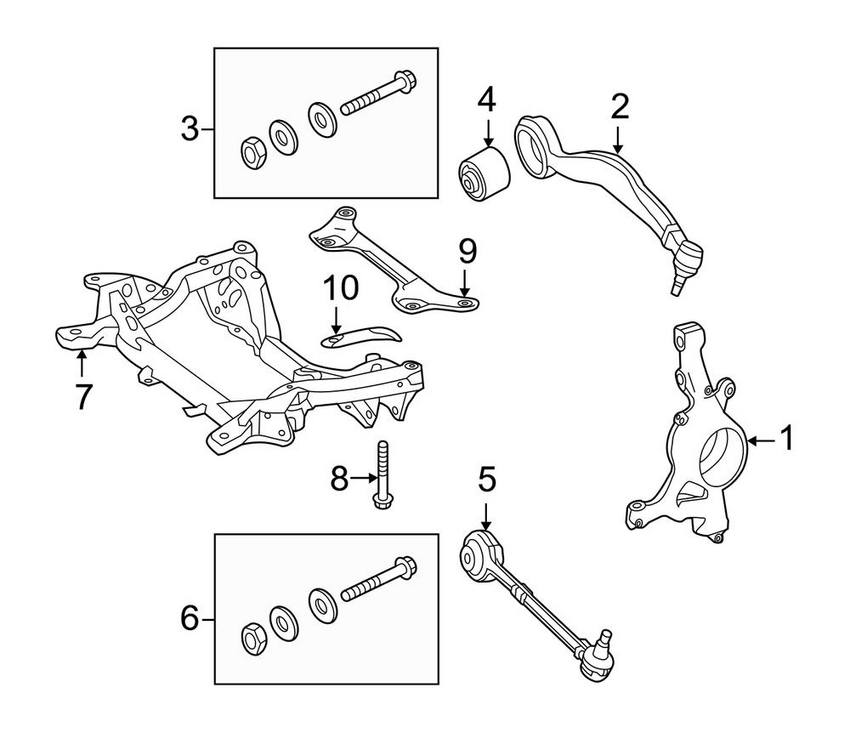 3
4
2
9
10
7
1
8
5
6